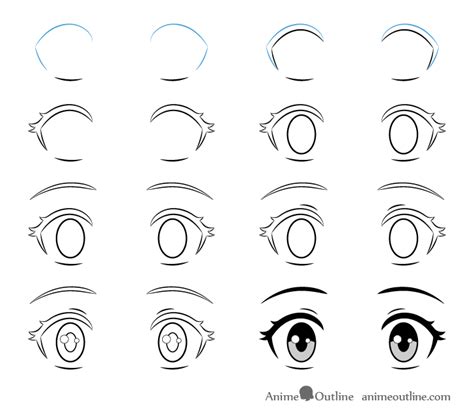 Anime Outline animeoutline.com