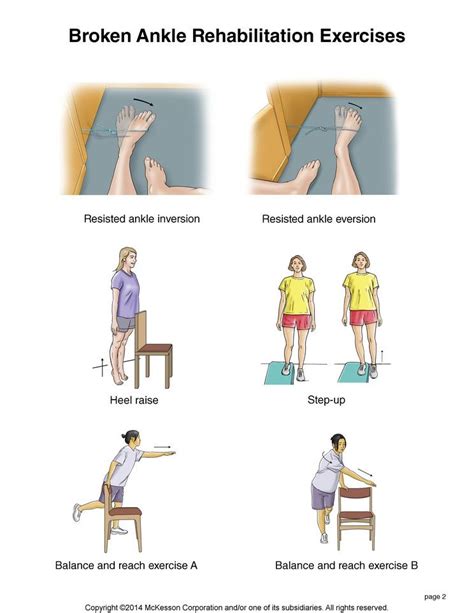 Broken Ankle Rehabilitation Exercises

Resisted ankle inversion

Resisted ankle eversion

Heel raise

Step-up

Balance and reach exercise A

Balance and reach exercise B

page 2

Copyright ©2014 McKesson Corporation and/or one of its subsidiaries. All rights reserved.