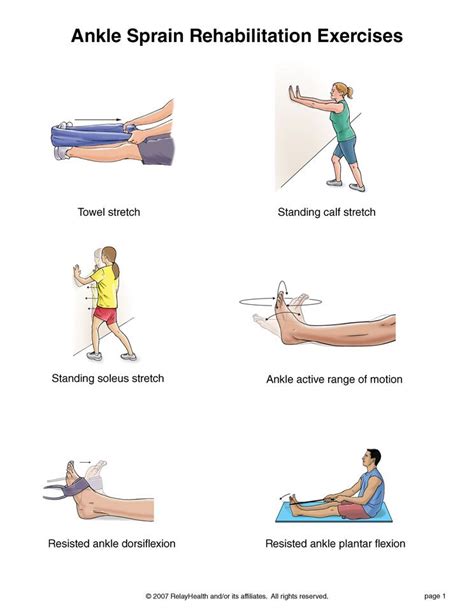 Ankle Sprain Rehabilitation Exercises

Towel stretch

Standing calf stretch

Standing soleus stretch

Ankle active range of motion

Resisted ankle dorsiflexion

Resisted ankle plantar flexion

© 2007 RelayHealth and/or its affiliates. All rights reserved.

page 1