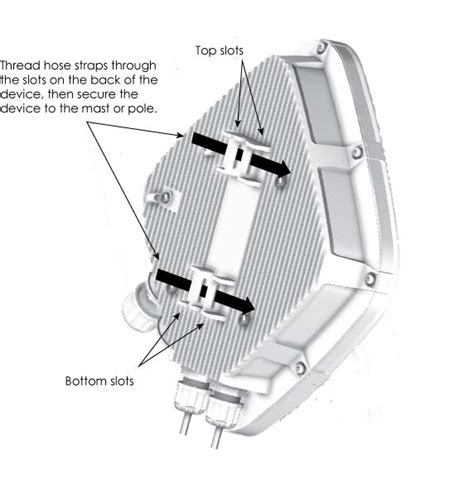 Top slots

Thread hose straps through the slots on the back of the device, then secure the device to the mast or pole.

Bottom slots