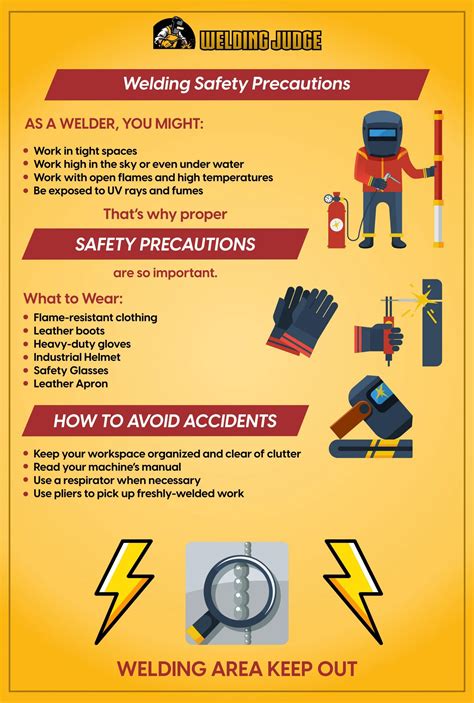 WELDING JUDGE

Welding Safety Precautions

AS A WELDER, YOU MIGHT:

- Work in tight spaces
- Work high in the sky or even under water
- Work with open flames and high temperatures
- Be exposed to UV rays and fumes

That's why proper

SAFETY PRECAUTIONS

are so important.

What to Wear:

- Flame-resistant clothing
- Leather boots
- Heavy-duty gloves
- Industrial Helmet
- Safety Glasses
- Leather Apron

HOW TO AVOID ACCIDENTS

- Keep your workspace organized and clear of clutter
- Read your machine's manual
- Use a respirator when necessary
- Use pliers to pick up freshly-welded work

WELDING AREA KEEP OUT