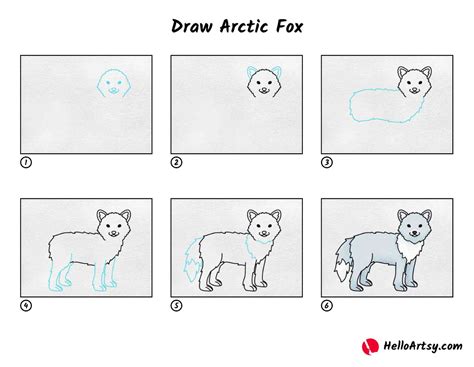 Draw Arctic Fox

1

2

3

4

5

6

HelloArtsy.com