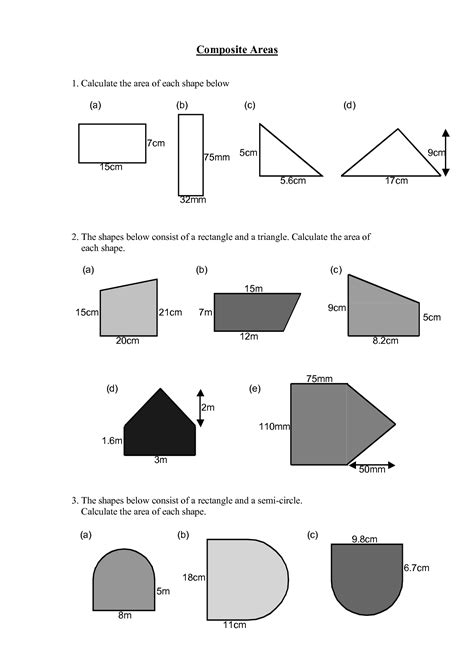 Composite Areas

1. Calculate the area of each shape below

(a)

7cm

15cm

(b)

75mm

32mm

(c)

5cm

5.6cm

(d)

9cm

17cm

2. The shapes below consist of a rectangle and a triangle. Calculate the area of each shape.

(a)

15cm

21cm

20cm

(b)

15m

7m

12m

(c)

9cm

5cm

8.2cm

(d)

2m

1.6m

3m

(e)

75mm

110mm

50mm

3. The shapes below consist of a rectangle and a semi-circle. Calculate the area of each shape.

(a)

5m

8m

(b)

18cm

11cm

(c)

9.8cm

6.7cm