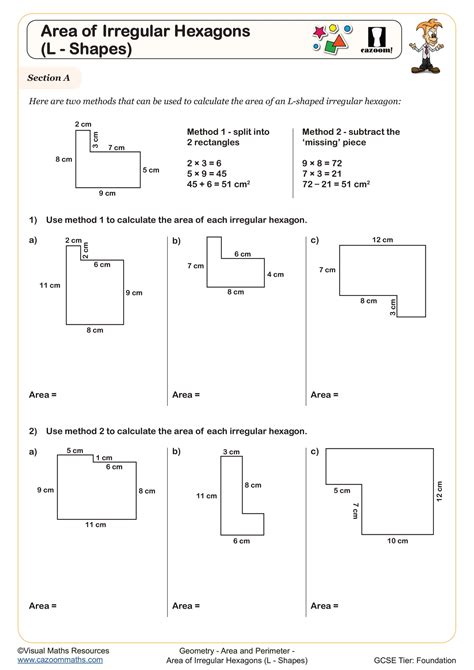 Area of Irregular Hexagons (L - Shapes)

cazoom!

Section A

Here are two methods that can be used to calculate the area of an L-shaped irregular hexagon:

2 cm
3 cm
7 cm
8 cm
5 cm
9 cm

Method 1 - split into 2 rectangles

$2 \times 3 = 6$
$5 \times 9 = 45$
$45 + 6 = 51$ cm$^2$

Method 2 - subtract the 'missing' piece

$9 \times 8 = 72$
$7 \times 3 = 21$
$72 - 21 = 51$ cm$^2$

1) Use method 1 to calculate the area of each irregular hexagon.

a)
2 cm
2 cm
6 cm
11 cm
9 cm
8 cm

Area =

b)
6 cm
7 cm
4 cm
8 cm

Area =

c)
12 cm
7 cm
8 cm
3 cm

Area =

2) Use method 2 to calculate the area of each irregular hexagon.

a)
5 cm
1 cm
6 cm
9 cm
8 cm
11 cm

Area =

b)
3 cm
8 cm
11 cm
6 cm

Area =

c)
5 cm
7 cm
12 cm
10 cm

Area =

©Visual Maths Resources
www.cazoommaths.com

Geometry - Area and Perimeter - Area of Irregular Hexagons (L - Shapes)

GCSE Tier: Foundation