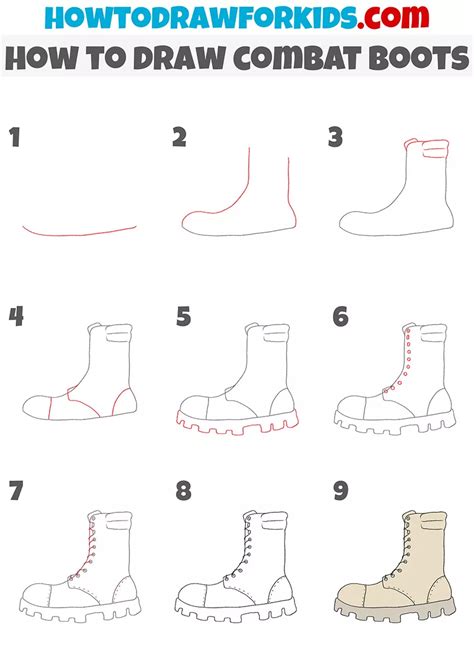 HOWTODRAWFORKIDS.com
HOW TO DRAW COMBAT BOOTS

1

2

3

4

5

6

7

8

9