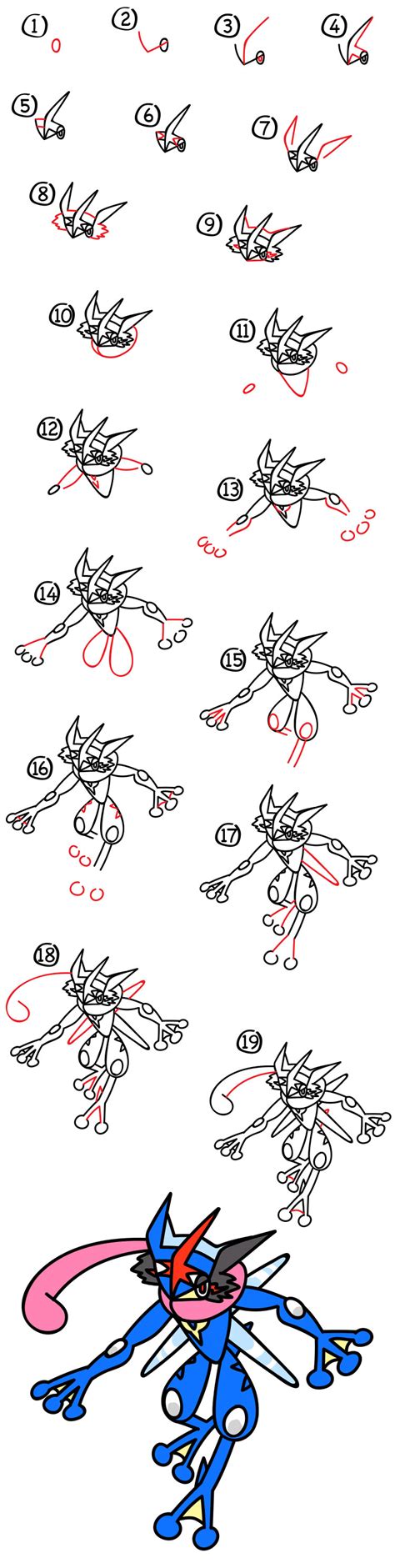 1
2
3
4
5
6
7
8
9
10
11
12
13
14
15
16
17
18
19