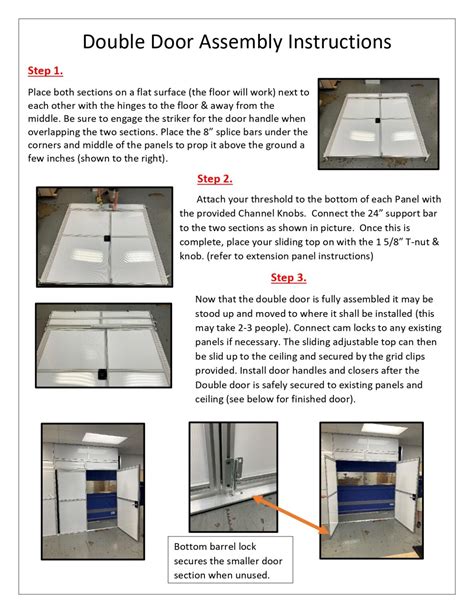 Double Door Assembly Instructions

Step 1.

Place both sections on a flat surface (the floor will work) next to each other with the hinges to the floor & away from the middle. Be sure to engage the striker for the door handle when overlapping the two sections. Place the 8" splice bars under the corners and middle of the panels to prop it above the ground a few inches (shown to the right).

Step 2.

Attach your threshold to the bottom of each Panel with the provided Channel Knobs. Connect the 24" support bar to the two sections as shown in picture. Once this is complete, place your sliding top on with the 1 5/8" T-nut & knob. (refer to extension panel instructions)

Step 3.

Now that the double door is fully assembled it may be stood up and moved to where it shall be installed (this may take 2-3 people). Connect cam locks to any existing panels if necessary. The sliding adjustable top can then be slid up to the ceiling and secured by the grid clips provided. Install door handles and closers after the Double door is safely secured to existing panels and ceiling (see below for finished door).

Bottom barrel lock secures the smaller door section when unused.