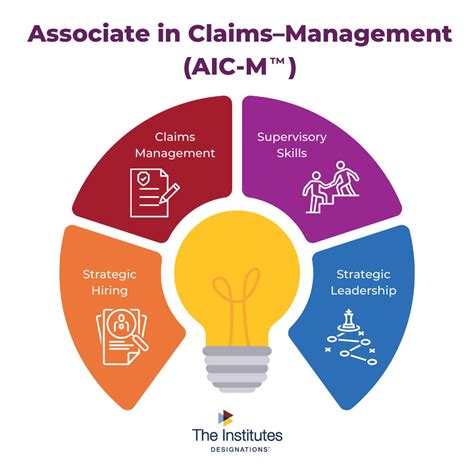 Associate in Claims–Management (AIC-M™)

Claims Management

Supervisory Skills

Strategic Hiring

Strategic Leadership

The Institutes
DESIGNATIONS™