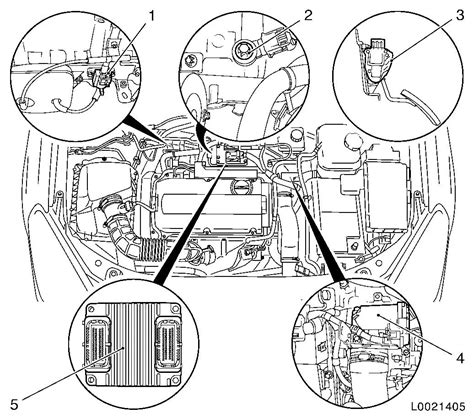 1
2
3
4
5
L0021405