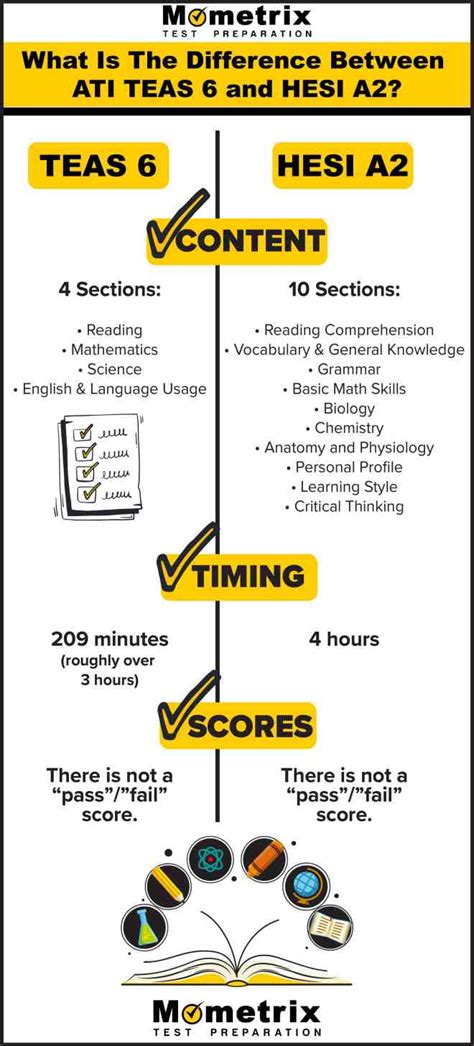 Mometrix
TEST PREPARATION

What Is The Difference Between ATI TEAS 6 and HESI A2?

TEAS 6

HESI A2

CONTENT

4 Sections:

• Reading
• Mathematics
• Science
• English & Language Usage

10 Sections:

• Reading Comprehension
• Vocabulary & General Knowledge
• Grammar
• Basic Math Skills
• Biology
• Chemistry
• Anatomy and Physiology
• Personal Profile
• Learning Style
• Critical Thinking

TIMING

209 minutes
(roughly over 3 hours)

4 hours

SCORES

There is not a "pass"/"fail" score.

There is not a "pass"/"fail" score.

Mometrix
TEST PREPARATION