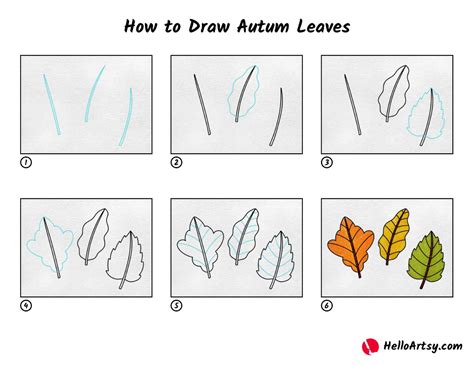 How to Draw Autum Leaves

1

2

3

4

5

6

HelloArtsy.com