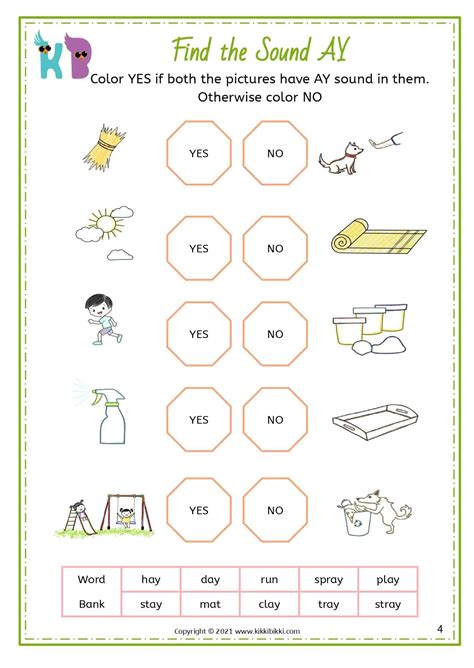 KB

Find the Sound AY

Color YES if both the pictures have AY sound in them. Otherwise color NO

YES NO

YES NO

YES NO

YES NO

YES NO

| Word | hay | day | run | spray | play |
|---|---|---|---|---|---|
| Bank | stay | mat | clay | tray | stray |

Copyright © 2021 www.kikkibikki.com

4