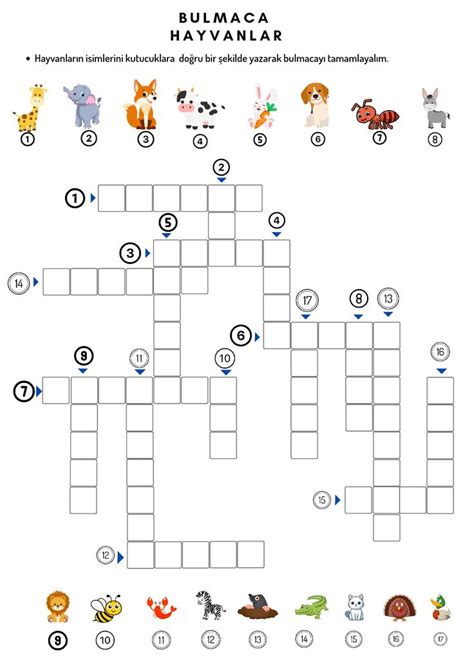 BULMACA
HAYVANLAR

• Hayvanların isimlerini kutucuklara doğru bir şekilde yazarak bulmacayı tamamlayalım.

1 2 3 4 5 6 7 8

2
1
5 4
3
14
17 8 13
6
9 11 10 16
7
15
12

9 10 11 12 13 14 15 16 17