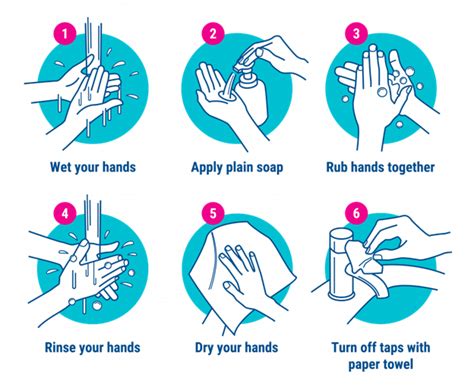 1
Wet your hands

2
Apply plain soap

3
Rub hands together

4
Rinse your hands

5
Dry your hands

6
Turn off taps with paper towel