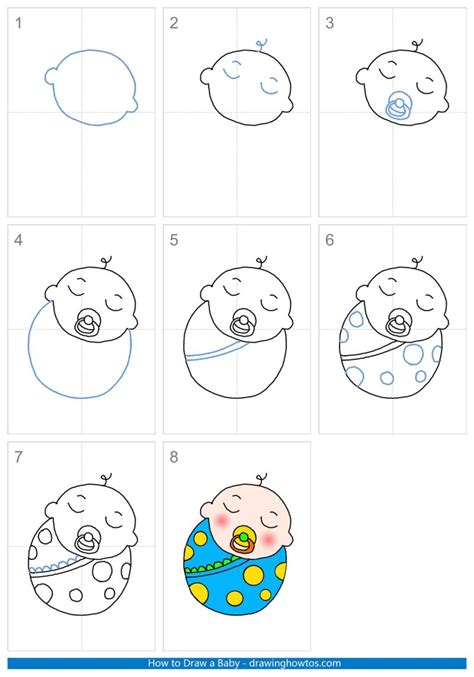 1

2

3

4

5

6

7

8

How to Draw a Baby - drawinghowtos.com