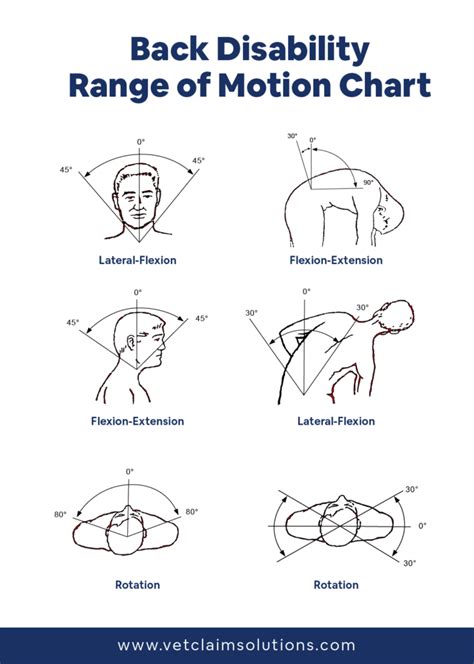 Back Disability
Range of Motion Chart

0°
45°
45°
Lateral-Flexion

30°
0°
90°
Flexion-Extension

0°
45°
45°
Flexion-Extension

0°
30°
30°
Lateral-Flexion

0°
80°
80°
Rotation

30°
0°
30°
Rotation

www.vetclaimsolutions.com