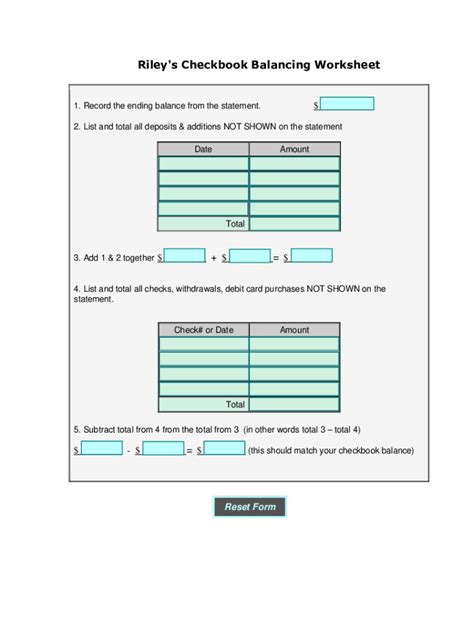 Riley's Checkbook Balancing Worksheet

1. Record the ending balance from the statement. $

2. List and total all deposits & additions NOT SHOWN on the statement

| Date | Amount |
|---|---|
| | |
| | |
| | |
| | |
| Total | |

3. Add 1 & 2 together $ + $ = $

4. List and total all checks, withdrawals, debit card purchases NOT SHOWN on the statement.

| Check# or Date | Amount |
|---|---|
| | |
| | |
| | |
| | |
| Total | |

5. Subtract total from 4 from the total from 3 (in other words total 3 – total 4)

$ - $ = $ (this should match your checkbook balance)

Reset Form