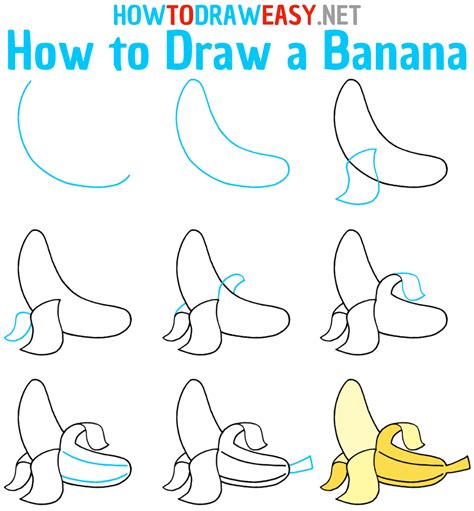 HOWTODRAWEASY.NET
How to Draw a Banana