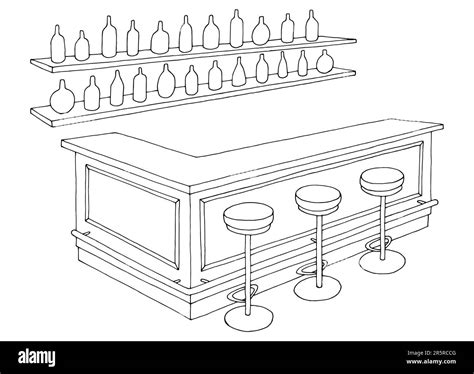 alamy

Image ID: 2R5RCCG
www.alamy.com