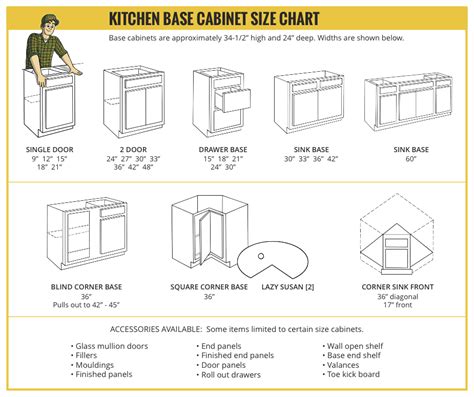 KITCHEN BASE CABINET SIZE CHART

Base cabinets are approximately 34-1/2" high and 24" deep. Widths are shown below.

SINGLE DOOR
9" 12" 15"
18" 21"

2 DOOR
24" 27" 30" 33"
36" 42" 48"

DRAWER BASE
15" 18" 21"
24" 30"

SINK BASE
30" 33" 36" 42"

SINK BASE
60"

BLIND CORNER BASE
36"
Pulls out to 42" - 45"

SQUARE CORNER BASE
36"

LAZY SUSAN [2]

CORNER SINK FRONT
36" diagonal
17" front

ACCESSORIES AVAILABLE: Some items limited to certain size cabinets.

• Glass mullion doors
• Fillers
• Mouldings
• Finished panels

• End panels
• Finished end panels
• Door panels
• Roll out drawers

• Wall open shelf
• Base end shelf
• Valances
• Toe kick board