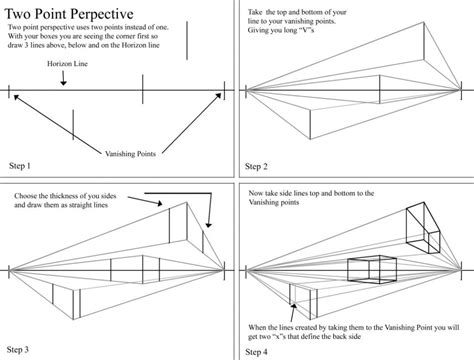 Two Point Perpective

Two point perspective uses two points instead of one. With your boxes you are seeing the corner first so draw 3 lines above, below and on the Horizon line

Horizon Line

Vanishing Points

Step 1

Take the top and bottom of your line to your vanishing points. Giving you long "V"s

Step 2

Choose the thickness of you sides and draw them as straight lines

Step 3

Now take side lines top and bottom to the Vanishing points

When the lines created by taking them to the Vanishing Point you will get two "x"s that define the back side

Step 4