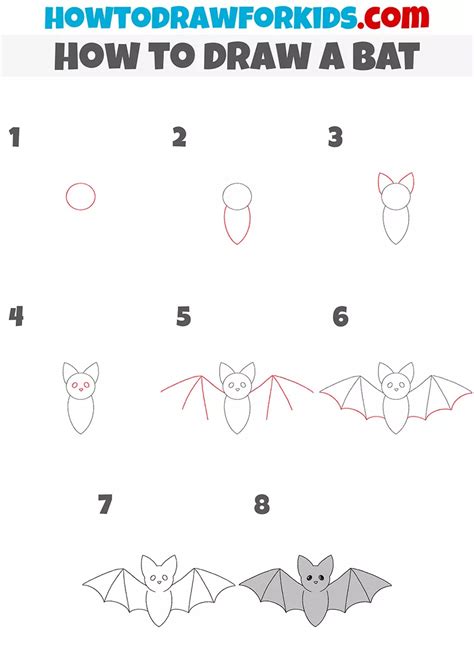 HOWTODRAWFORKIDS.com
HOW TO DRAW A BAT

1

2

3

4

5

6

7

8