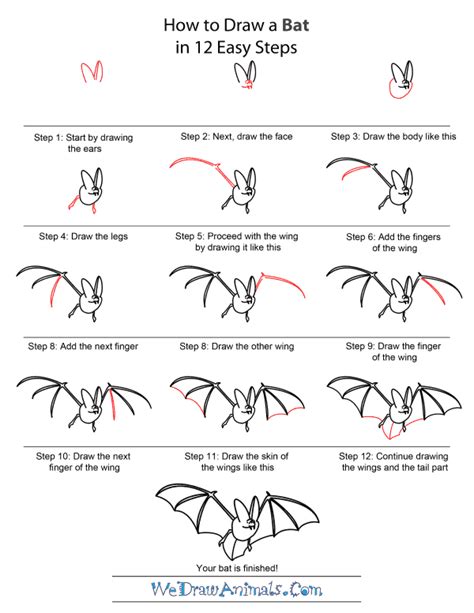 How to Draw a Bat
in 12 Easy Steps

Step 1: Start by drawing the ears

Step 2: Next, draw the face

Step 3: Draw the body like this

Step 4: Draw the legs

Step 5: Proceed with the wing by drawing it like this

Step 6: Add the fingers of the wing

Step 8: Add the next finger

Step 8: Draw the other wing

Step 9: Draw the finger of the wing

Step 10: Draw the next finger of the wing

Step 11: Draw the skin of the wings like this

Step 12: Continue drawing the wings and the tail part

Your bat is finished!

WeDrawAnimals.Com