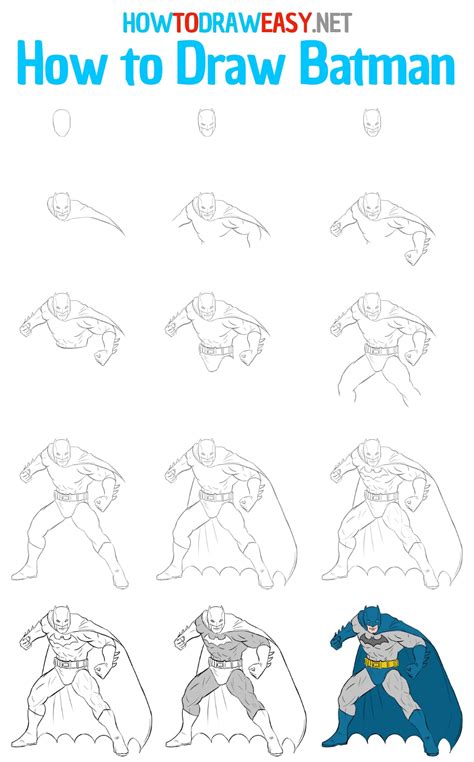 HOWTODRAWEASY.NET
How to Draw Batman