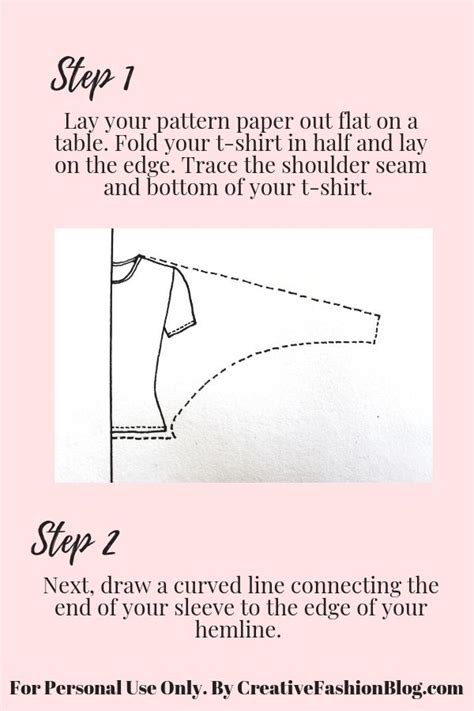 Step 1

Lay your pattern paper out flat on a table. Fold your t-shirt in half and lay on the edge. Trace the shoulder seam and bottom of your t-shirt.

Step 2

Next, draw a curved line connecting the end of your sleeve to the edge of your hemline.

For Personal Use Only. By CreativeFashionBlog.com