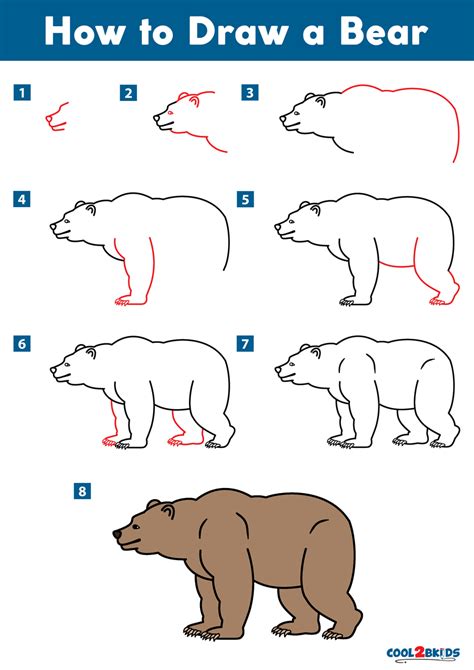 How to Draw a Bear

1

2

3

4

5

6

7

8

COOL2BKIDS