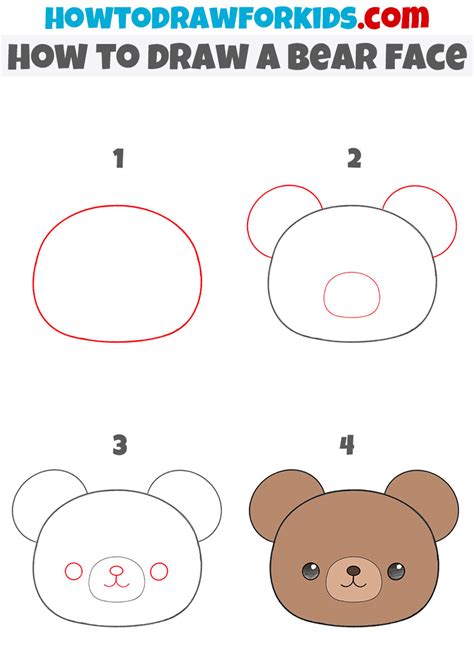 HOWTODRAWFORKIDS.com
HOW TO DRAW A BEAR FACE

1

2

3

4