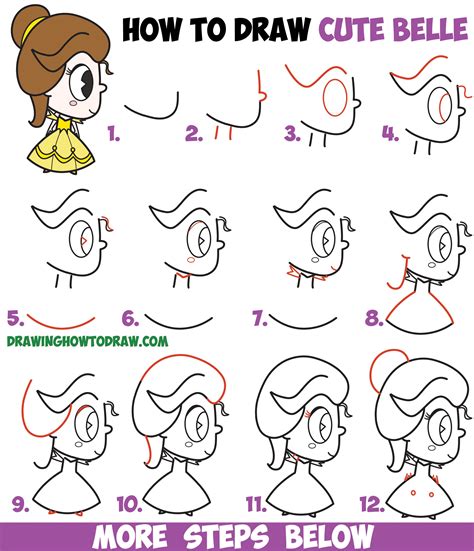 HOW TO DRAW CUTE BELLE

1.

2.

3.

4.

5.

6.

7.

8.

DRAWINGHOWTODRAW.COM

9.

10.

11.

12.

MORE STEPS BELOW