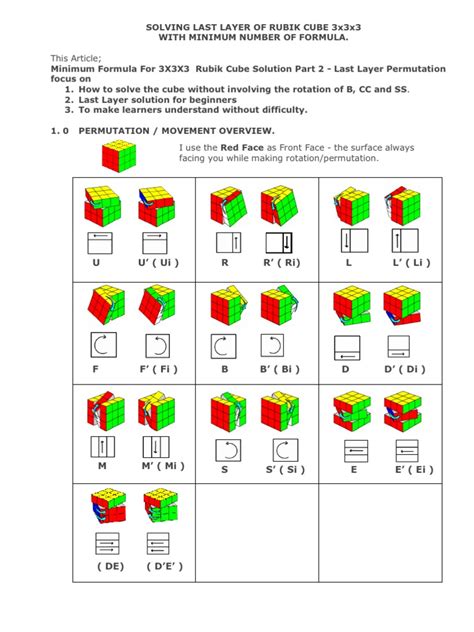 SOLVING LAST LAYER OF RUBIK CUBE 3x3x3
WITH MINIMUM NUMBER OF FORMULA.

This Article;
Minimum Formula For 3X3X3 Rubik Cube Solution Part 2 - Last Layer Permutation focus on
1. How to solve the cube without involving the rotation of B, CC and SS.
2. Last Layer solution for beginners
3. To make learners understand without difficulty.

1. 0 PERMUTATION / MOVEMENT OVERVIEW.

I use the Red Face as Front Face - the surface always facing you while making rotation/permutation.

| U U' ( Ui ) | R R' ( Ri) | L L' ( Li ) |
|---|---|---|
| F F' ( Fi ) | B B' ( Bi ) | D D' ( Di ) |
| M M' ( Mi ) | S S' ( Si ) | E E' ( Ei ) |
| ( DE) ( D'E' ) | | |