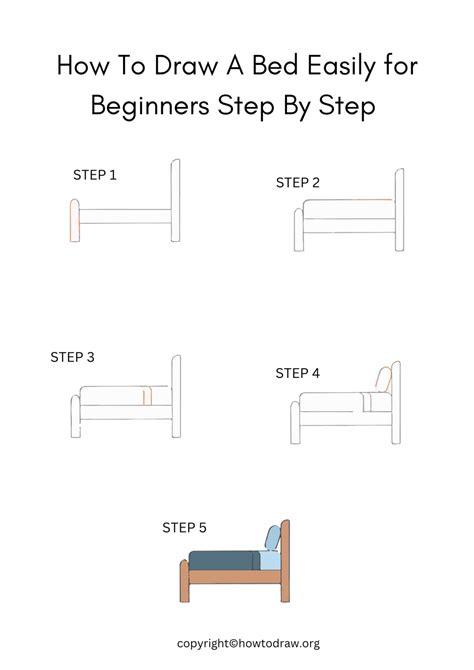 How To Draw A Bed Easily for Beginners Step By Step

STEP 1

STEP 2

STEP 3

STEP 4

STEP 5

copyright©howtodraw.org