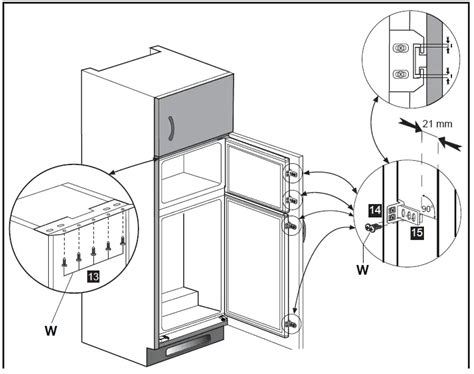 21 mm

14

90°

15

W

13

W