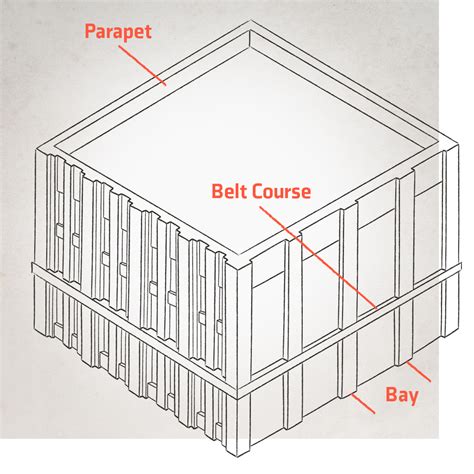 Parapet

Belt Course

Bay