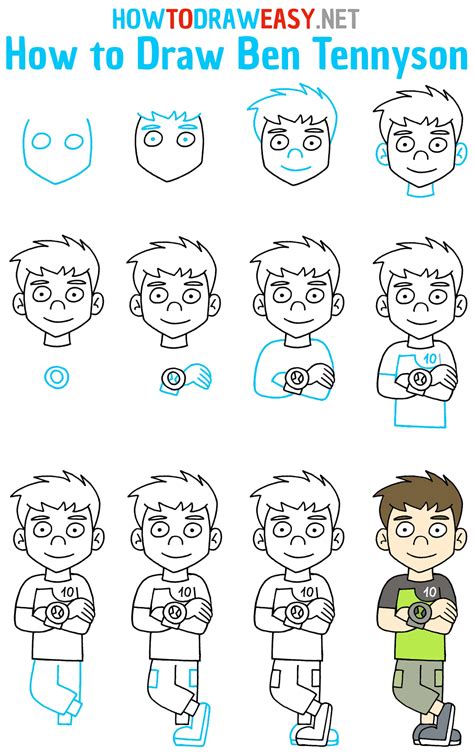 HOWTODRAWEASY.NET
How to Draw Ben Tennyson

10

10

10

10

10