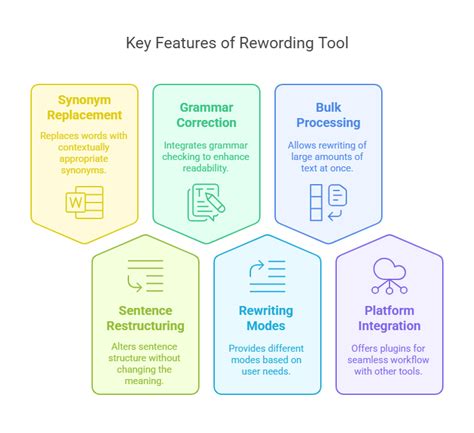 Key Features of Rewording Tool

Synonym Replacement

Replaces words with contextually appropriate synonyms.

W

Grammar Correction

Integrates grammar checking to enhance readability.

T

Bulk Processing

Allows rewriting of large amounts of text at once.

Sentence Restructuring

Alters sentence structure without changing the meaning.

Rewriting Modes

Provides different modes based on user needs.

Platform Integration

Offers plugins for seamless workflow with other tools.