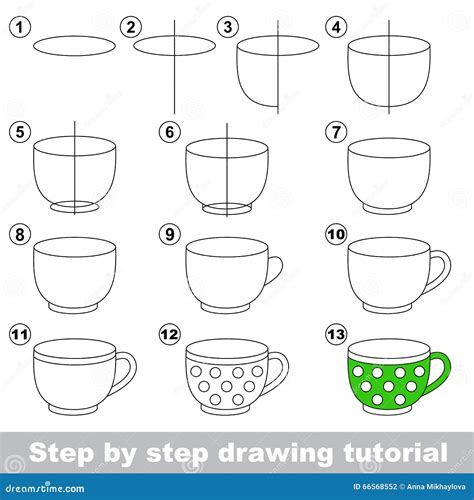 1

2

3

4

5

6

7

8

9

10

11

12

13

Step by step drawing tutorial

dreamstime.com

ID 66568552 © Anna Mikhaylova