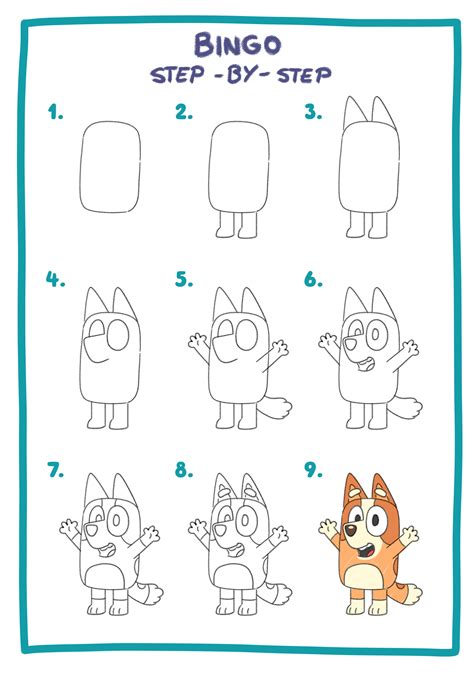 BINGO
STEP -BY- STEP

1.

2.

3.

4.

5.

6.

7.

8.

9.