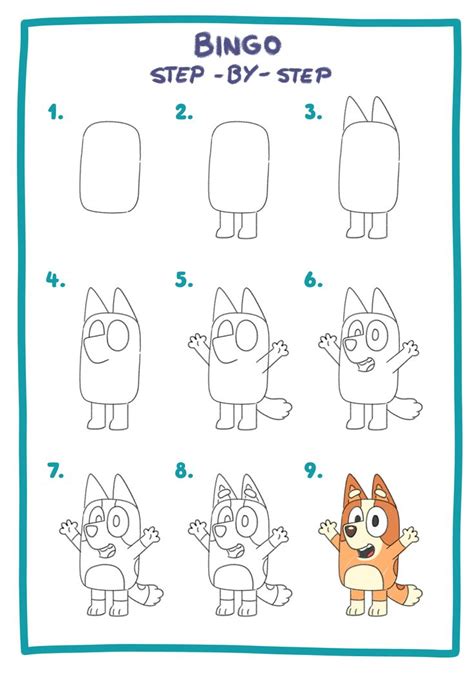 BINGO
STEP -BY- STEP

1.

2.

3.

4.

5.

6.

7.

8.

9.