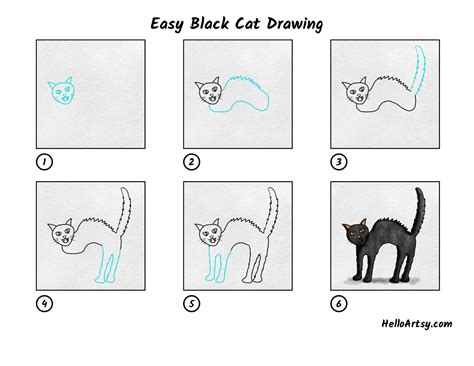 Easy Black Cat Drawing

1

2

3

4

5

6

HelloArtsy.com