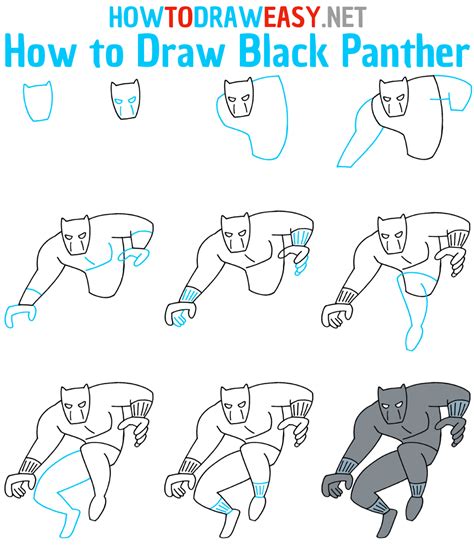 HOWTODRAWEASY.NET
How to Draw Black Panther