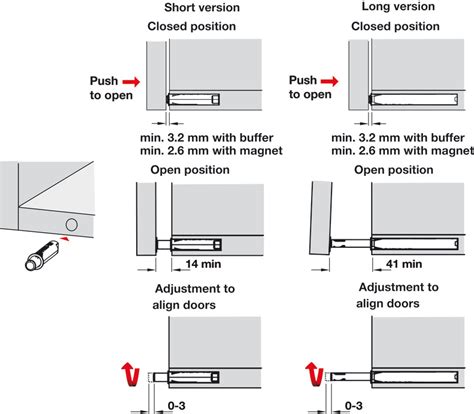 Short version

Closed position

Push to open

min. 3.2 mm with buffer
min. 2.6 mm with magnet

Open position

14 min

Adjustment to align doors

0-3

Long version

Closed position

Push to open

min. 3.2 mm with buffer
min. 2.6 mm with magnet

Open position

41 min

Adjustment to align doors

0-3