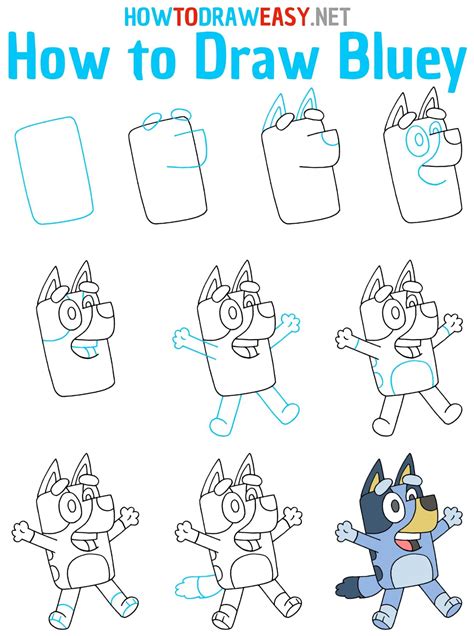 HOWTODRAWEASY.NET
How to Draw Bluey