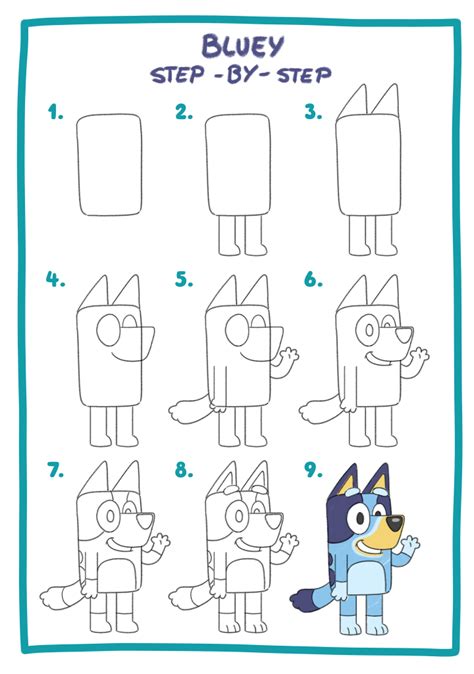 BLUEY
STEP -BY- STEP

1.

2.

3.

4.

5.

6.

7.

8.

9.