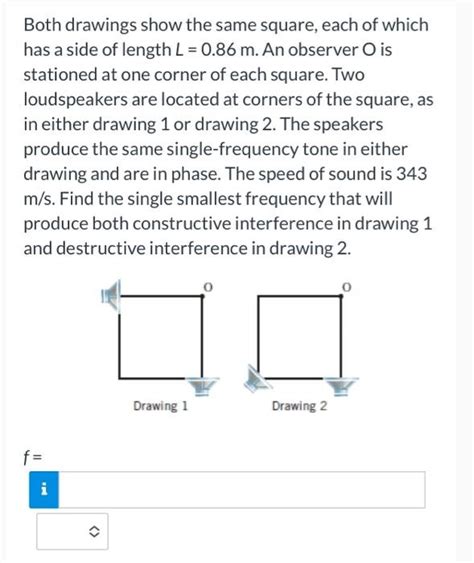 Both drawings show the same square, each of which has a side of length $L = 0.86$ m. An observer O is stationed at one corner of each square. Two loudspeakers are located at corners of the square, as in either drawing 1 or drawing 2. The speakers produce the same single-frequency tone in either drawing and are in phase. The speed of sound is 343 m/s. Find the single smallest frequency that will produce both constructive interference in drawing 1 and destructive interference in drawing 2.

O

O

Drawing 1

Drawing 2

$f =$

i