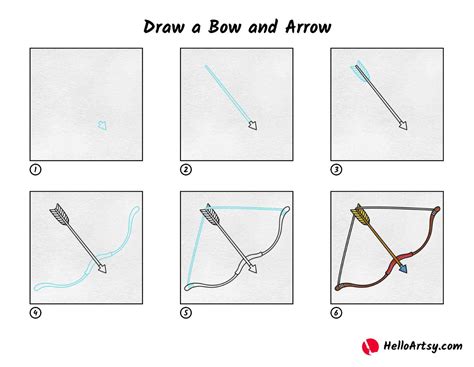 Draw a Bow and Arrow

1

2

3

4

5

6

HelloArtsy.com