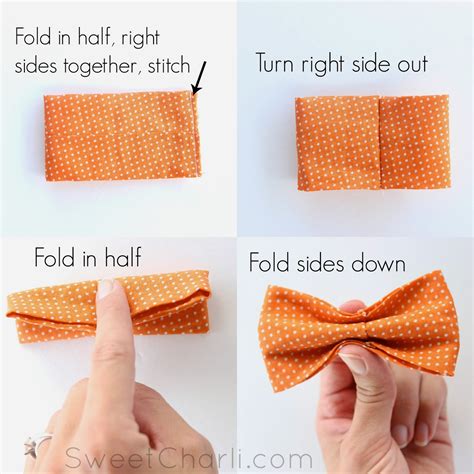 Fold in half, right sides together, stitch

Turn right side out

Fold in half

Fold sides down

SweetCharli.com