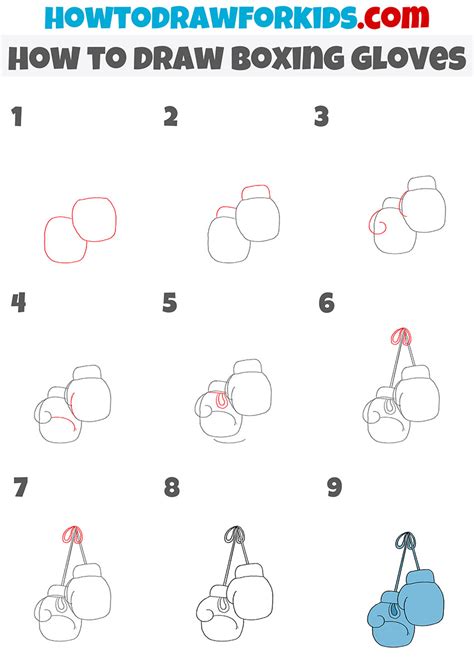 HOWTODRAWFORKIDS.com
HOW TO DRAW BOXING GLOVES

1

2

3

4

5

6

7

8

9